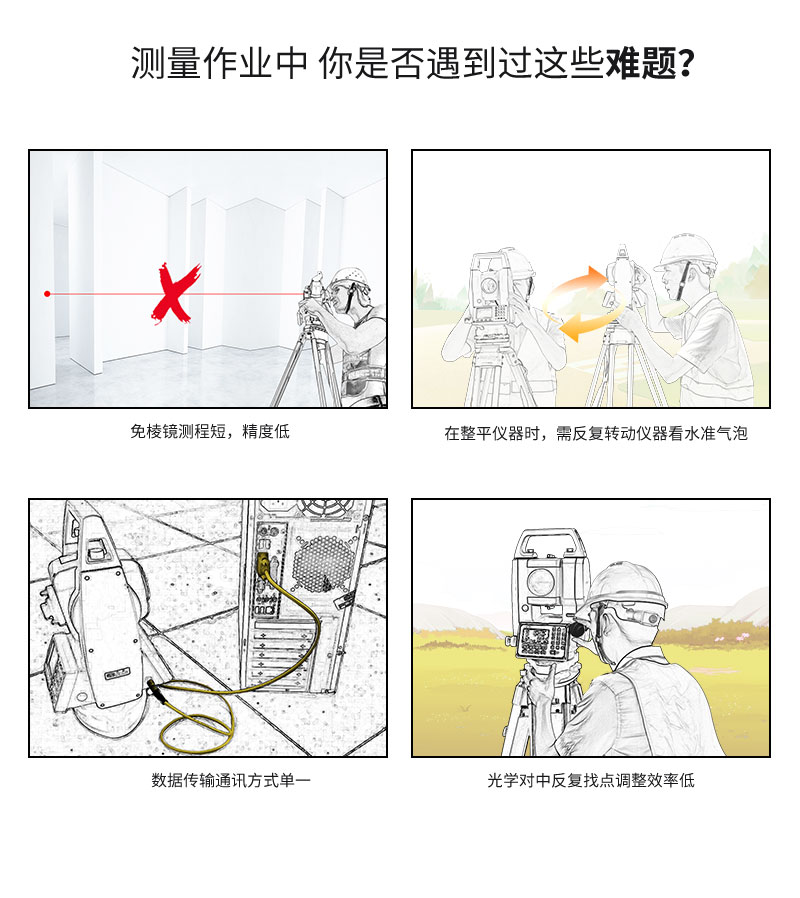 测量作业中 你是否遇到过这些难题?

免棱镜测程短，精度低

在整平仪器时，需反复转动仪器看水准气泡

数据传输通讯方式单一

光学对中反复找点调整效率低